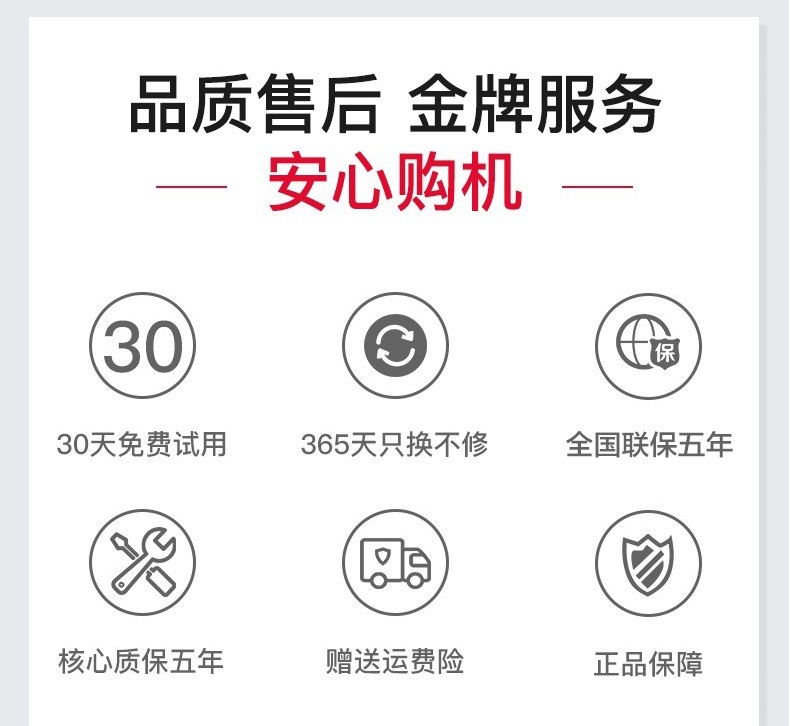 品质售后 金牌服务

安心购机

30

30天免费试用

365天只换不修

保

全国联保五年

核心质保五年

赠送运费险

正品保障