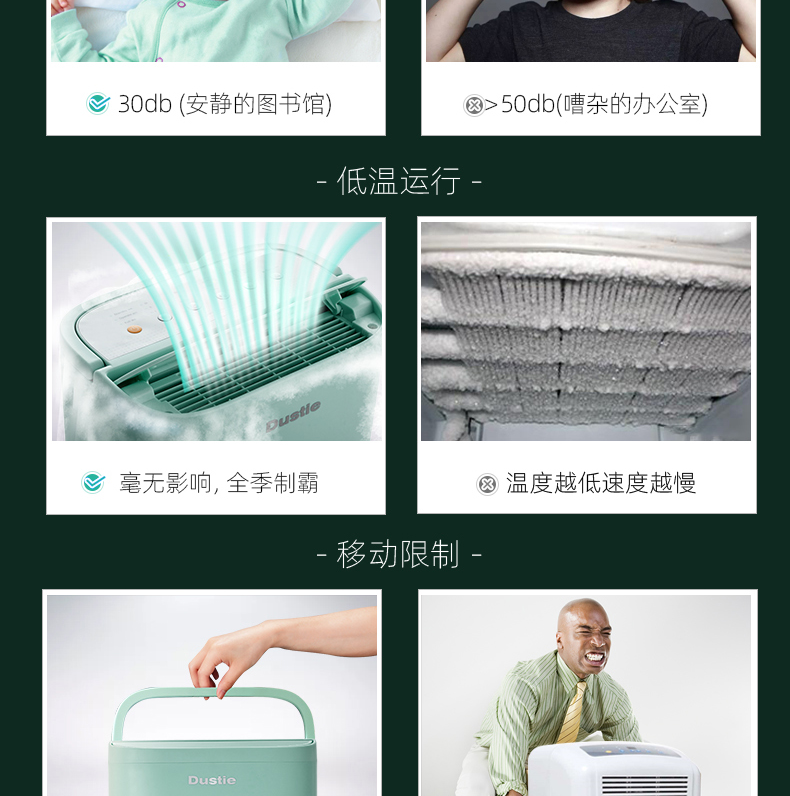 30db (安静的图书馆)

>50db(嘈杂的办公室)

- 低温运行 -

Dustie

毫无影响, 全季制霸

温度越低速度越慢

- 移动限制 -

Dustie