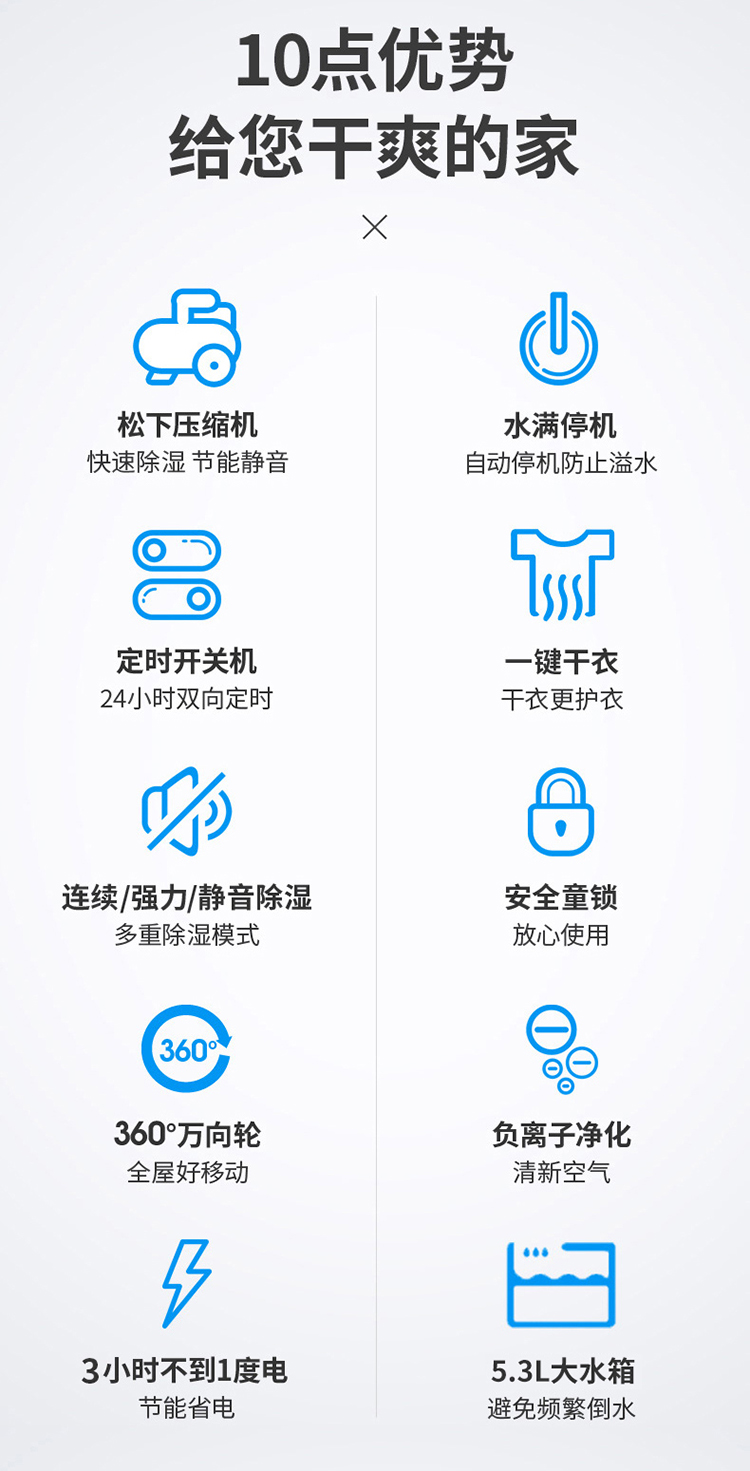 10点优势
给您干爽的家

松下压缩机
快速除湿 节能静音

定时开关机
24小时双向定时

连续/强力/静音除湿
多重除湿模式

360°
360°万向轮
全屋好移动

3小时不到1度电
节能省电

水满停机
自动停机防止溢水

一键干衣
干衣更护衣

安全童锁
放心使用

负离子净化
清新空气

5.3L大水箱
避免频繁倒水