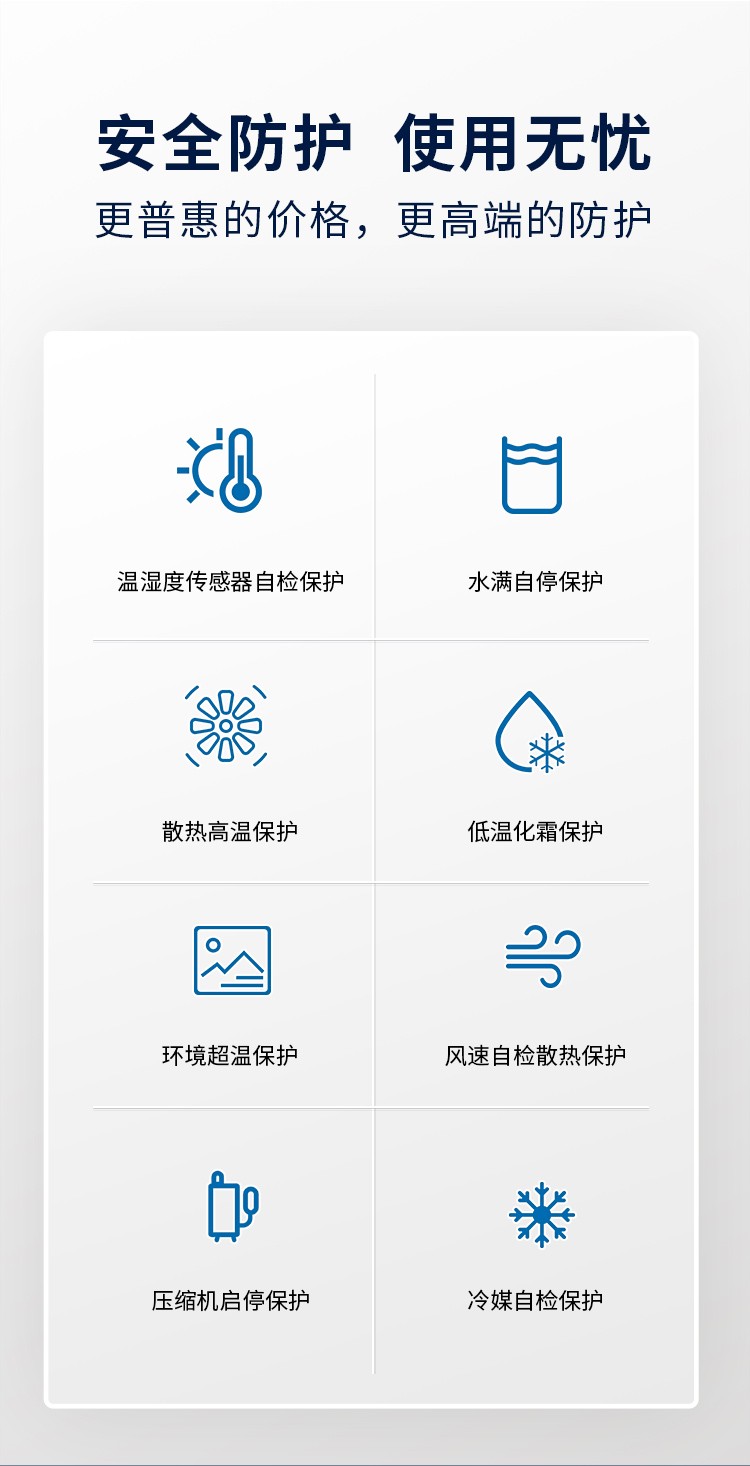 安全防护 使用无忧

更普惠的价格，更高端的防护

温湿度传感器自检保护

水满自停保护

散热高温保护

低温化霜保护

环境超温保护

风速自检散热保护

压缩机启停保护

冷媒自检保护