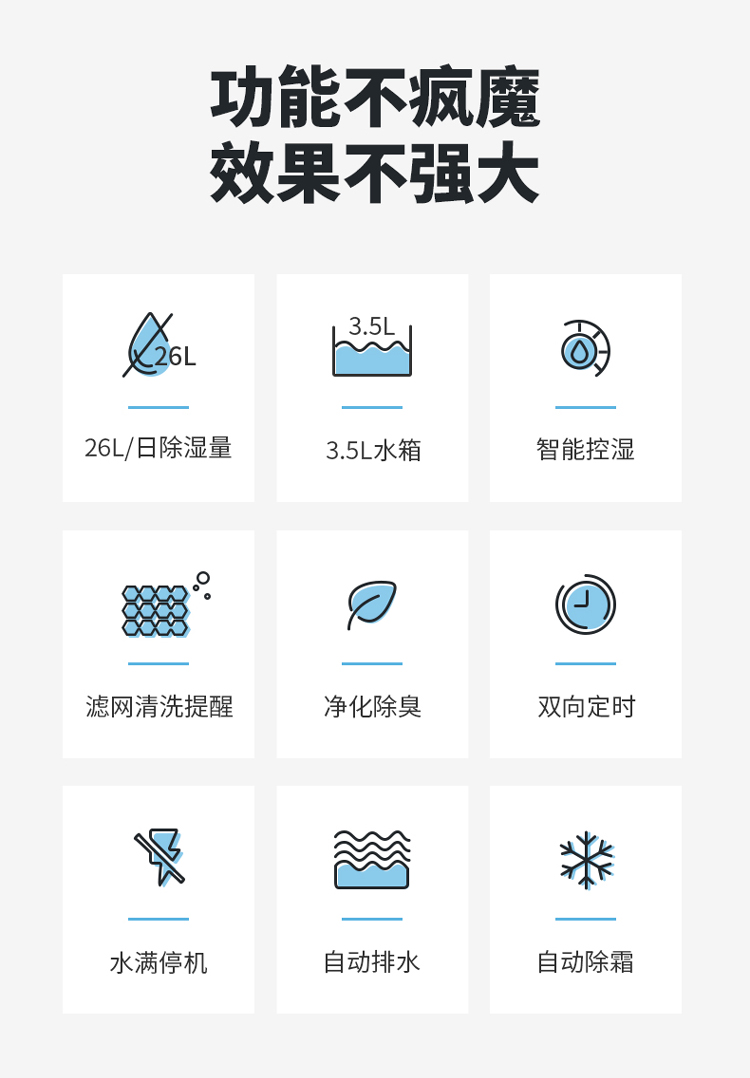 功能不疯魔
效果不强大

26L

26L/日除湿量

3.5L

3.5L水箱

智能控湿

滤网清洗提醒

净化除臭

双向定时

水满停机

自动排水

自动除霜