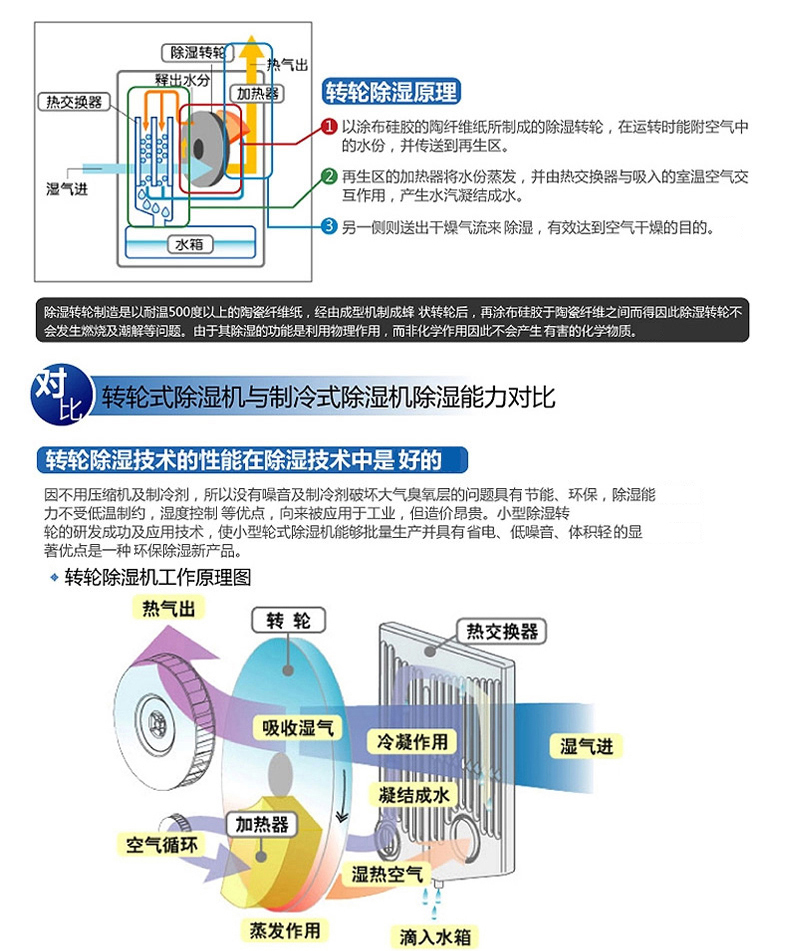 除湿转轮

热气出

释出水分

加热器

热交换器

湿气进

水箱

转轮除湿原理

1 以涂布硅胶的陶纤维纸所制成的除湿转轮，在运转时能附空气中的水份，并传送到再生区。

2 再生区的加热器将水份蒸发，并由热交换器与吸入的室温空气交互作用，产生水汽凝结成水。

3 另一侧则送出干燥气流来 除湿，有效达到空气干燥的目的。

除湿转轮制造是以耐温500度以上的陶瓷纤维纸，经由成型机制成蜂 状转轮后，再涂布硅胶于陶瓷纤维之间而得因此除湿转轮不会发生燃烧及潮解等问题。由于其除湿的功能是利用物理作用，而非化学作用因此不会产生 有害的化学物质。

对比

转轮式除湿机与制冷式除湿机除湿能力对比

转轮除湿技术的性能在除湿技术中是 好的

因不用压缩机及制冷剂，所以没有噪音及制冷剂破坏大气臭氧层的问题具有节能、环保，除湿能力不受低温制约，湿度控制 等优点，向来被应用于工业，但造价昂贵。小型除湿转轮的研发成功及应用技术，使小型轮式除湿机能够批量生产并具有省电、低噪音、体积轻的显著优点是一种 环保除湿新产品。

转轮除湿机工作原理图

热气出

转 轮

热交换器

吸收湿气

冷凝作用

湿气进

凝结成水

加热器

空气循环

湿热空气

蒸发作用

滴入水箱