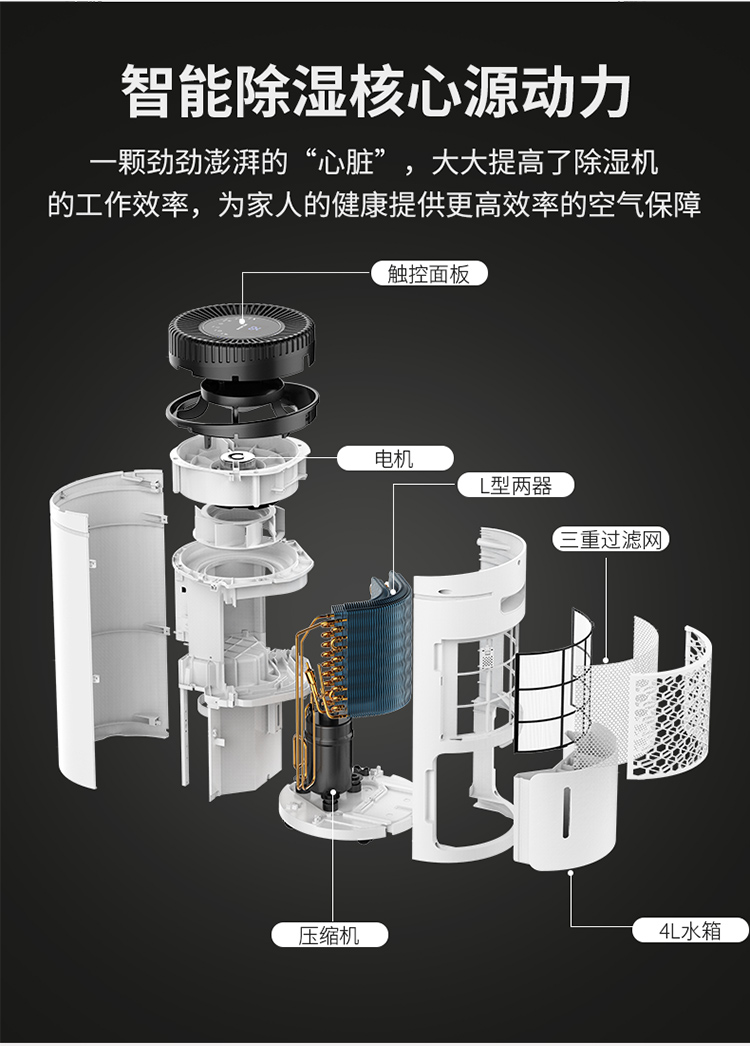 智能除湿核心源动力

一颗劲劲澎湃的“心脏”，大大提高了除湿机的工作效率，为家人的健康提供更高效率的空气保障

触控面板

电机

L型两器

三重过滤网

压缩机

4L水箱