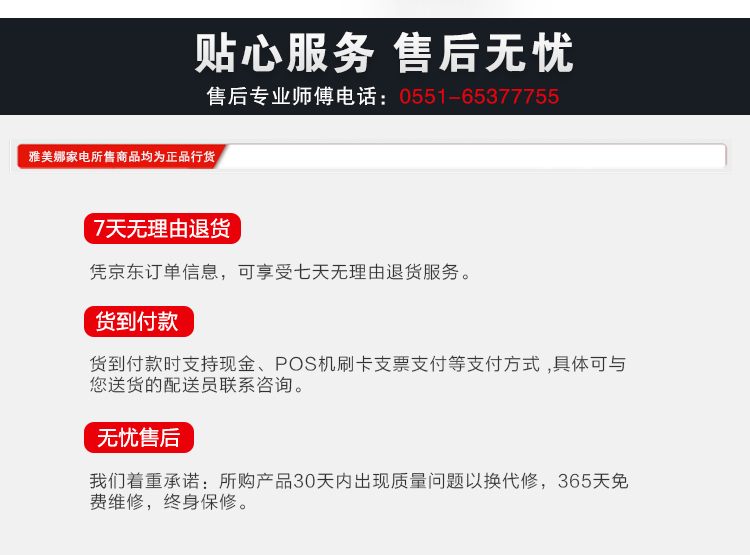 贴心服务 售后无忧

售后专业师傅电话：0551-65377755

雅美娜家电所售商品均为正品行货

7天无理由退货

凭京东订单信息，可享受七天无理由退货服务。

货到付款

货到付款时支持现金、POS机刷卡支票支付等支付方式 ,具体可与您送货的配送员联系咨询。

无忧售后

我们着重承诺：所购产品30天内出现质量问题以换代修，365天免费维修，终身保修。