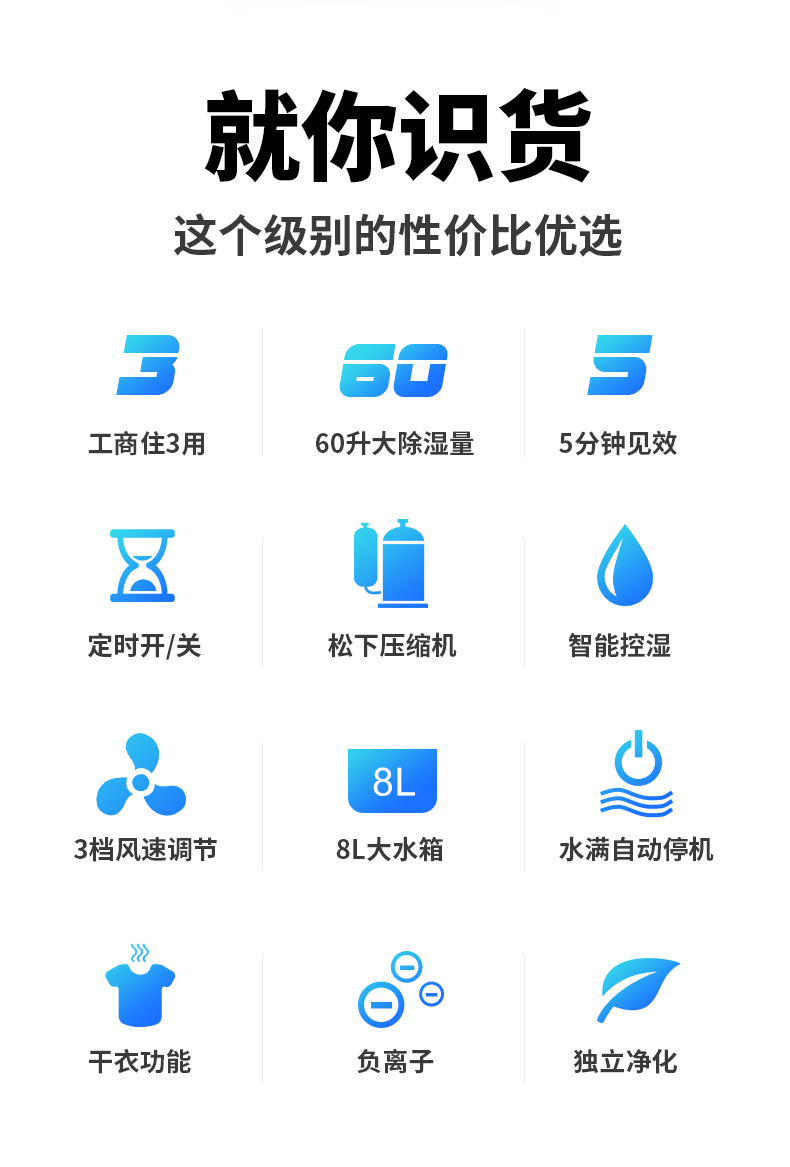 就你识货

这个级别的性价比优选

3
工商住3用

60
60升大除湿量

5
5分钟见效

定时开/关

松下压缩机

智能控湿

3档风速调节

8L
8L大水箱

水满自动停机

干衣功能

负离子

独立净化