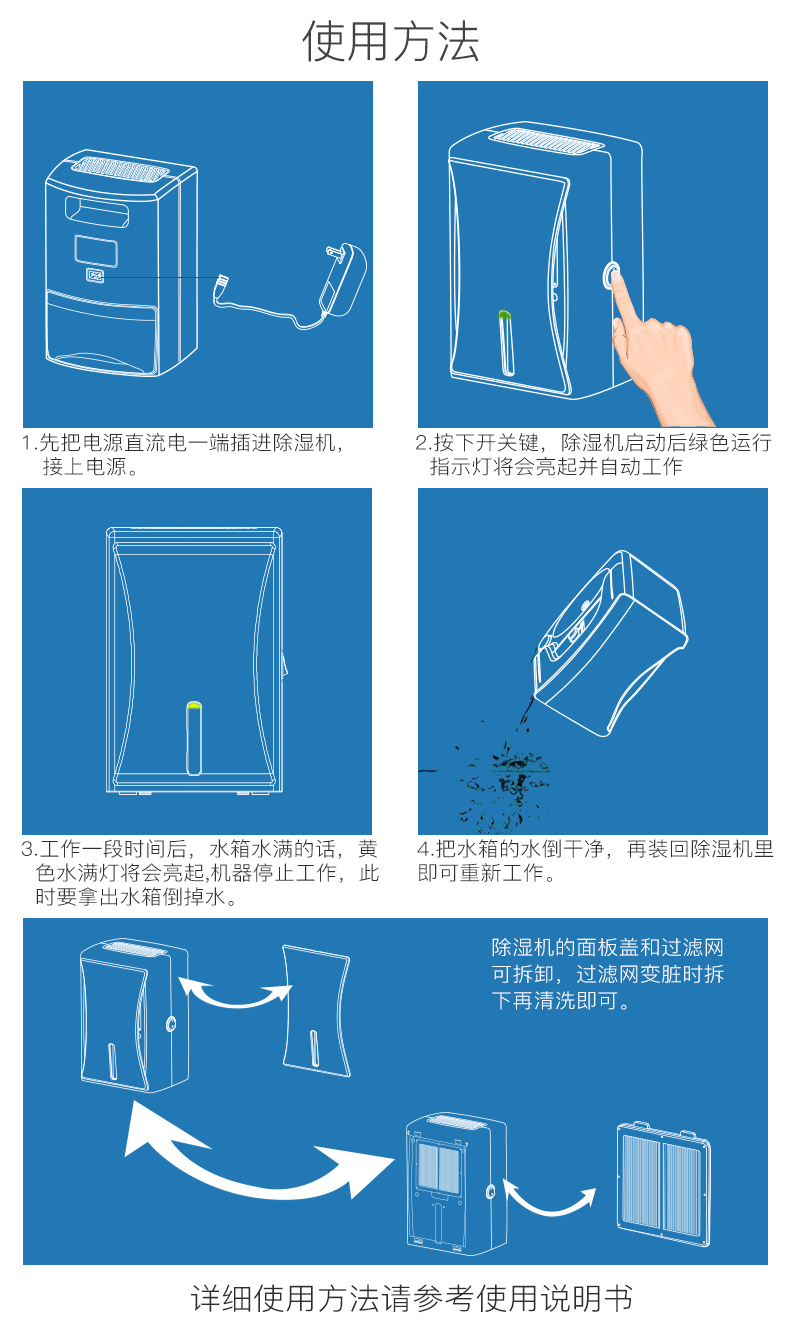 使用方法

1.先把电源直流电一端插进除湿机，接上电源。

2.按下开关键，除湿机启动后绿色运行指示灯将会亮起并自动工作

3.工作一段时间后，水箱水满的话，黄色水满灯将会亮起,机器停止工作，此时要拿出水箱倒掉水。

4.把水箱的水倒干净，再装回除湿机里即可重新工作。

除湿机的面板盖和过滤网可拆卸，过滤网变脏时拆下再清洗即可。

详细使用方法请参考使用说明书