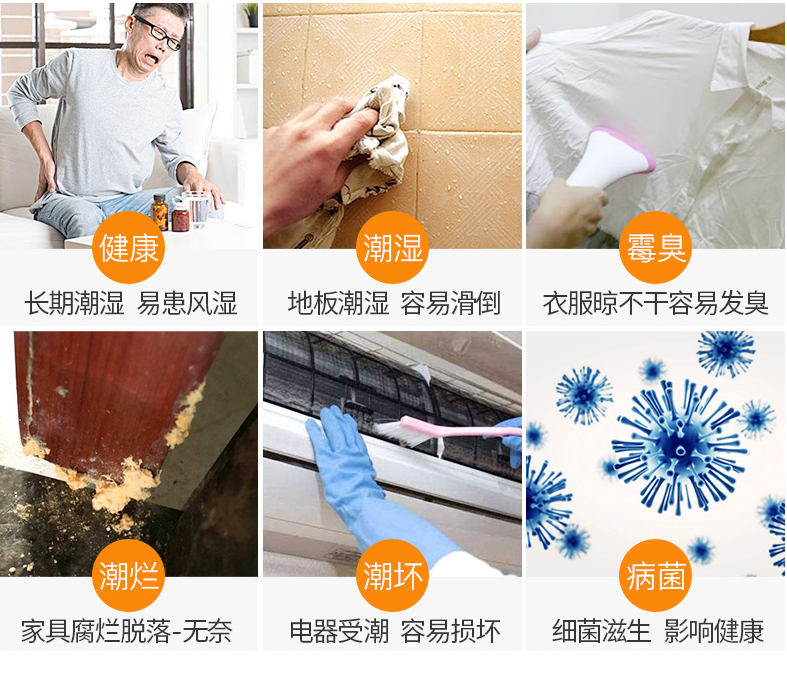 健康
长期潮湿 易患风湿

潮湿
地板潮湿 容易滑倒

霉臭
衣服晾不干容易发臭

潮烂
家具腐烂脱落-无奈

潮坏
电器受潮 容易损坏

病菌
细菌滋生 影响健康