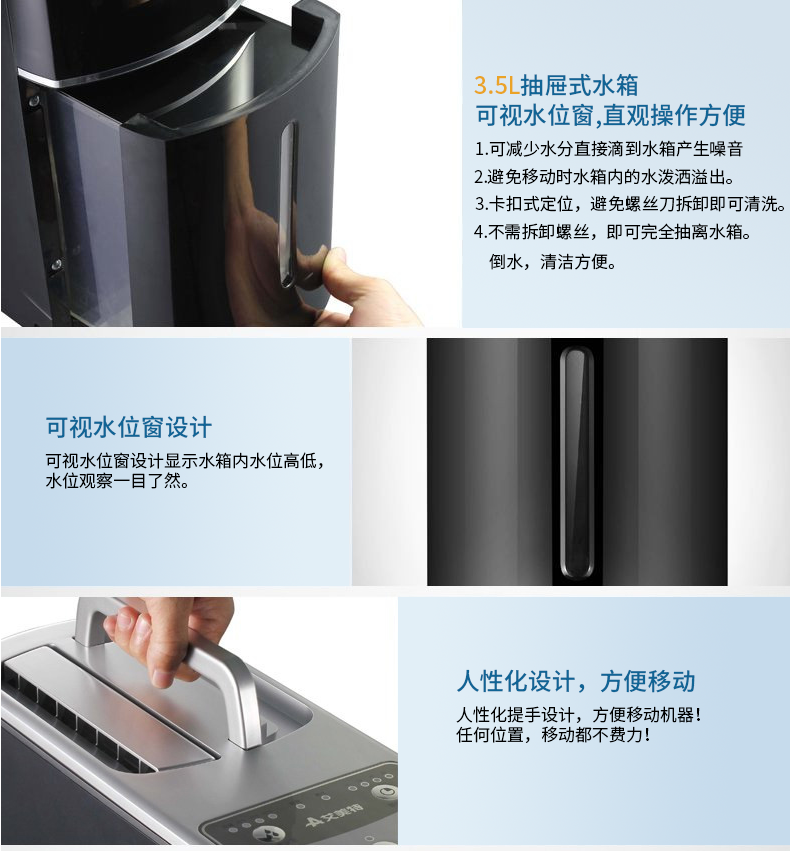 3.5L抽屉式水箱
可视水位窗,直观操作方便

1.可减少水分直接滴到水箱产生噪音
2.避免移动时水箱内的水泼洒溢出。
3.卡扣式定位，避免螺丝刀拆卸即可清洗。
4.不需拆卸螺丝，即可完全抽离水箱。
倒水，清洁方便。

可视水位窗设计

可视水位窗设计显示水箱内水位高低，水位观察一目了然。

人性化设计，方便移动

人性化提手设计，方便移动机器！
任何位置，移动都不费力！

艾美特