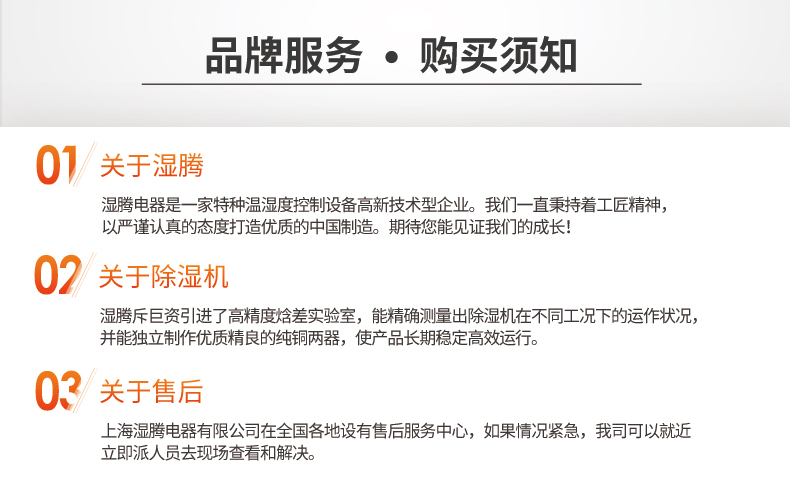 品牌服务 • 购买须知

01 关于湿腾

湿腾电器是一家特种温湿度控制设备高新技术型企业。我们一直秉持着工匠精神，以严谨认真的态度打造优质的中国制造。期待您能见证我们的成长！

02 关于除湿机

湿腾斥巨资引进了高精度焓差实验室，能精确测量出除湿机在不同工况下的运作状况，并能独立制作优质精良的纯铜两器，使产品长期稳定高效运行。

03 关于售后

上海湿腾电器有限公司在全国各地设有售后服务中心，如果情况紧急，我司可以就近立即派人员去现场查看和解决。