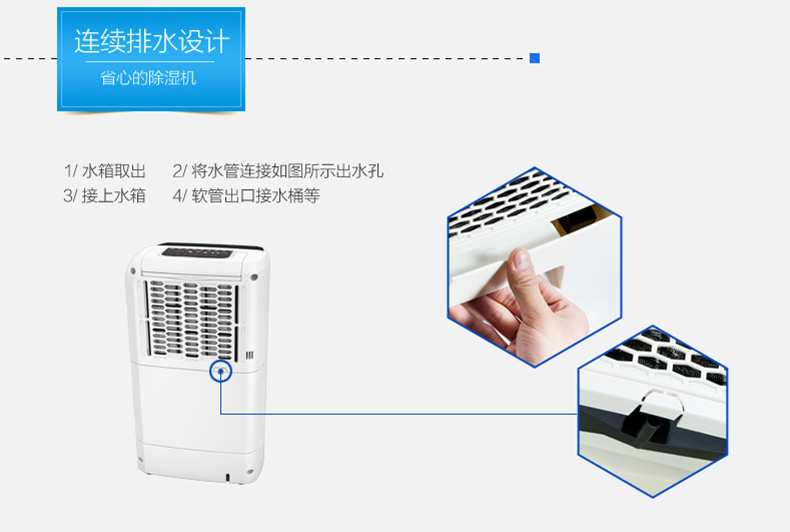 连续排水设计
省心的除湿机

1/ 水箱取出　2/ 将水管连接如图所示出水孔
3/ 接上水箱　4/ 软管出口接水桶等