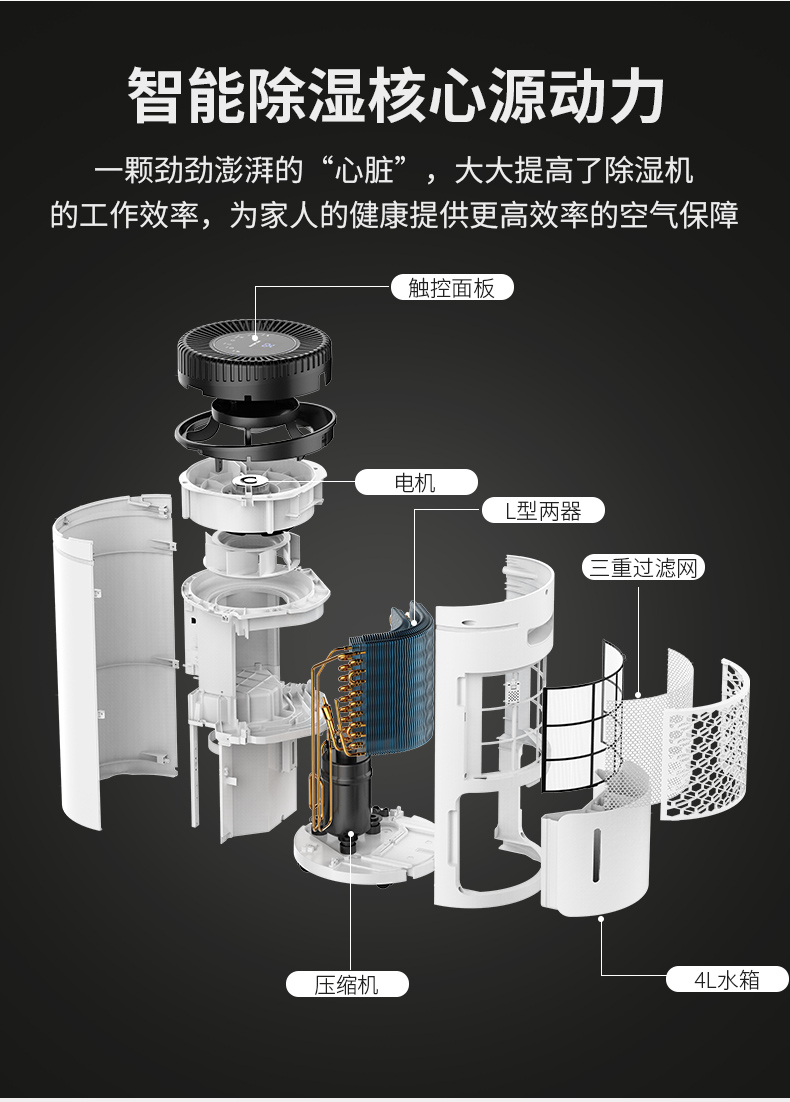 智能除湿核心源动力

一颗劲劲澎湃的“心脏”，大大提高了除湿机的工作效率，为家人的健康提供更高效率的空气保障

触控面板

电机

L型两器

三重过滤网

压缩机

4L水箱