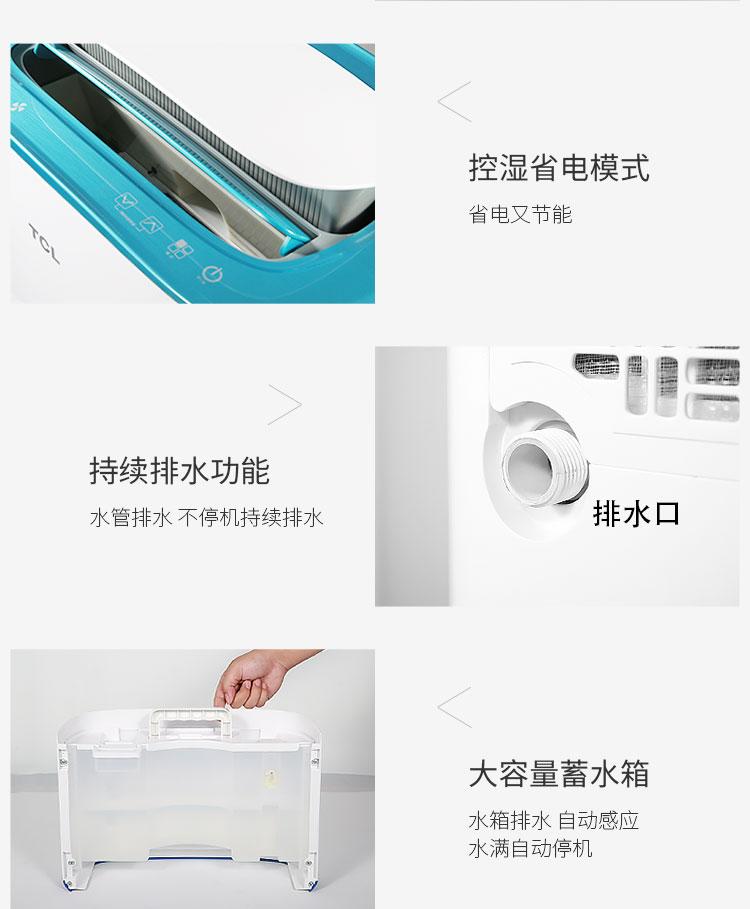 TCL

控湿省电模式

省电又节能

持续排水功能

水管排水 不停机持续排水

排水口

大容量蓄水箱

水箱排水 自动感应
水满自动停机